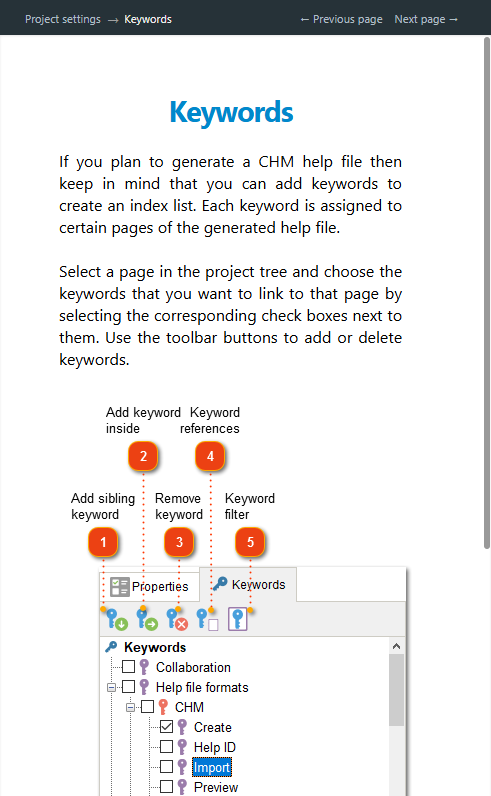 Project settings → Keywords ← Previous page Next page →

Keywords

If you plan to generate a CHM help file then keep in mind that you can add keywords to create an index list. Each keyword is assigned to certain pages of the generated help file.

Select a page in the project tree and choose the keywords that you want to link to that page by selecting the corresponding check boxes next to them. Use the toolbar buttons to add or delete keywords.

Add keyword inside
Keyword references
2
4
Add sibling keyword
Remove keyword
Keyword filter
1
3
5
Properties
Keywords
Keywords
Collaboration
Help file formats
CHM
Create
Help ID
Import
Preview